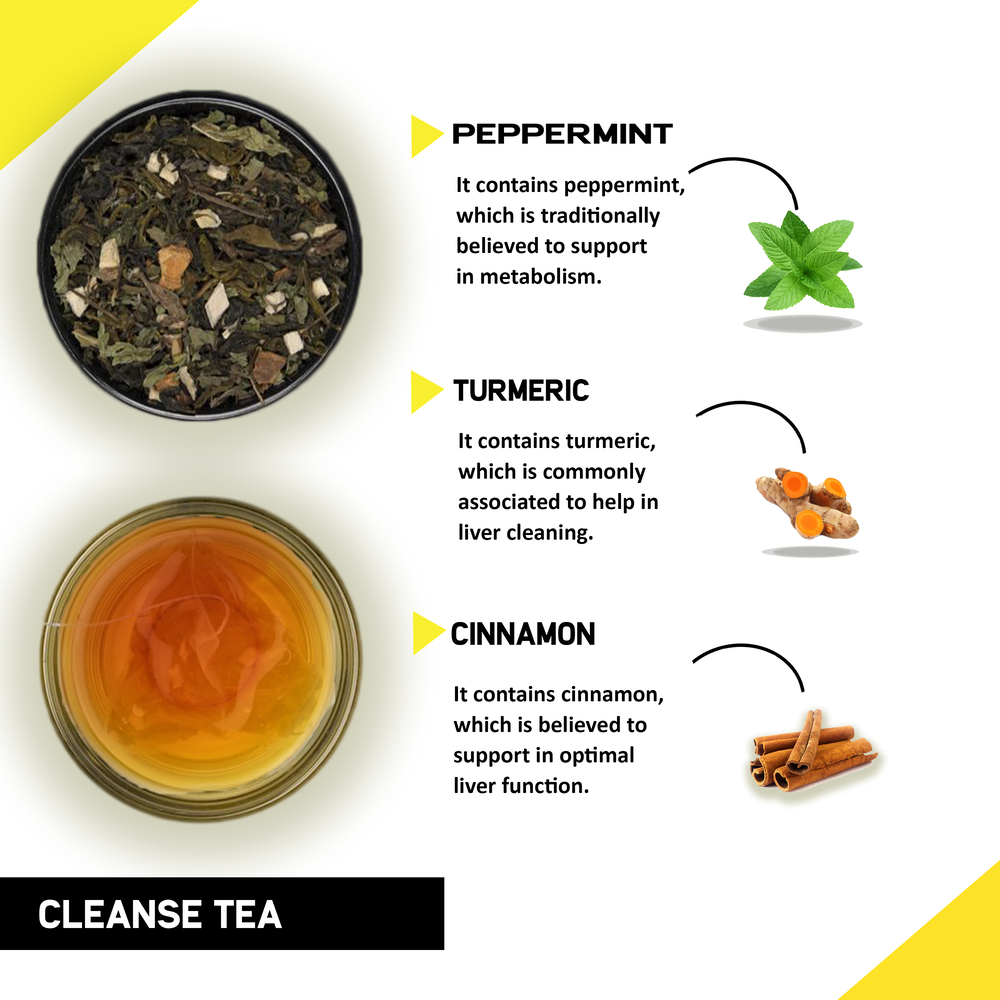 PEPPERMINT

It contains peppermint, which is traditionally believed to support in metabolism.

TURMERIC

It contains turmeric, which is commonly associated to help in liver cleaning.

CINNAMON

It contains cinnamon, which is believed to support in optimal liver function.

CLEANSE TEA