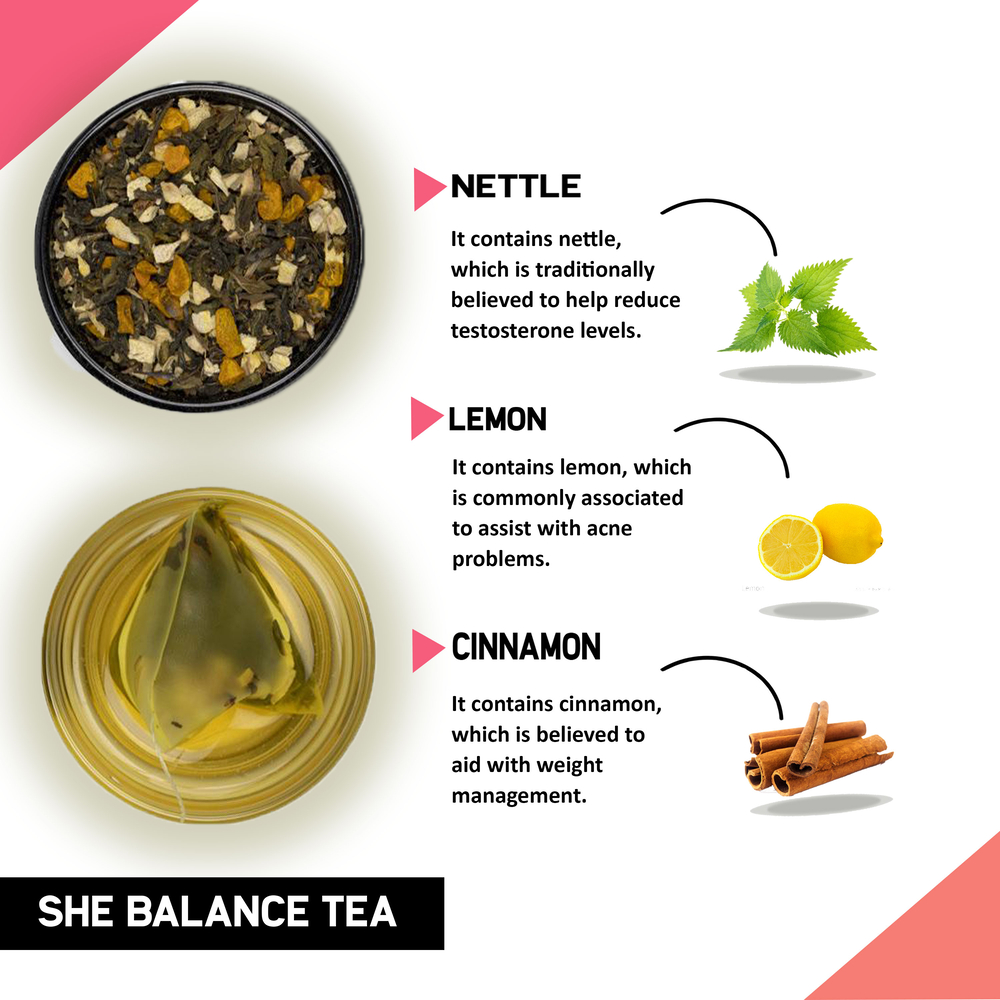 NETTLE

It contains nettle, which is traditionally believed to help reduce testosterone levels.

LEMON

It contains lemon, which is commonly associated to assist with acne problems.

CINNAMON

It contains cinnamon, which is believed to aid with weight management.

SHE BALANCE TEA